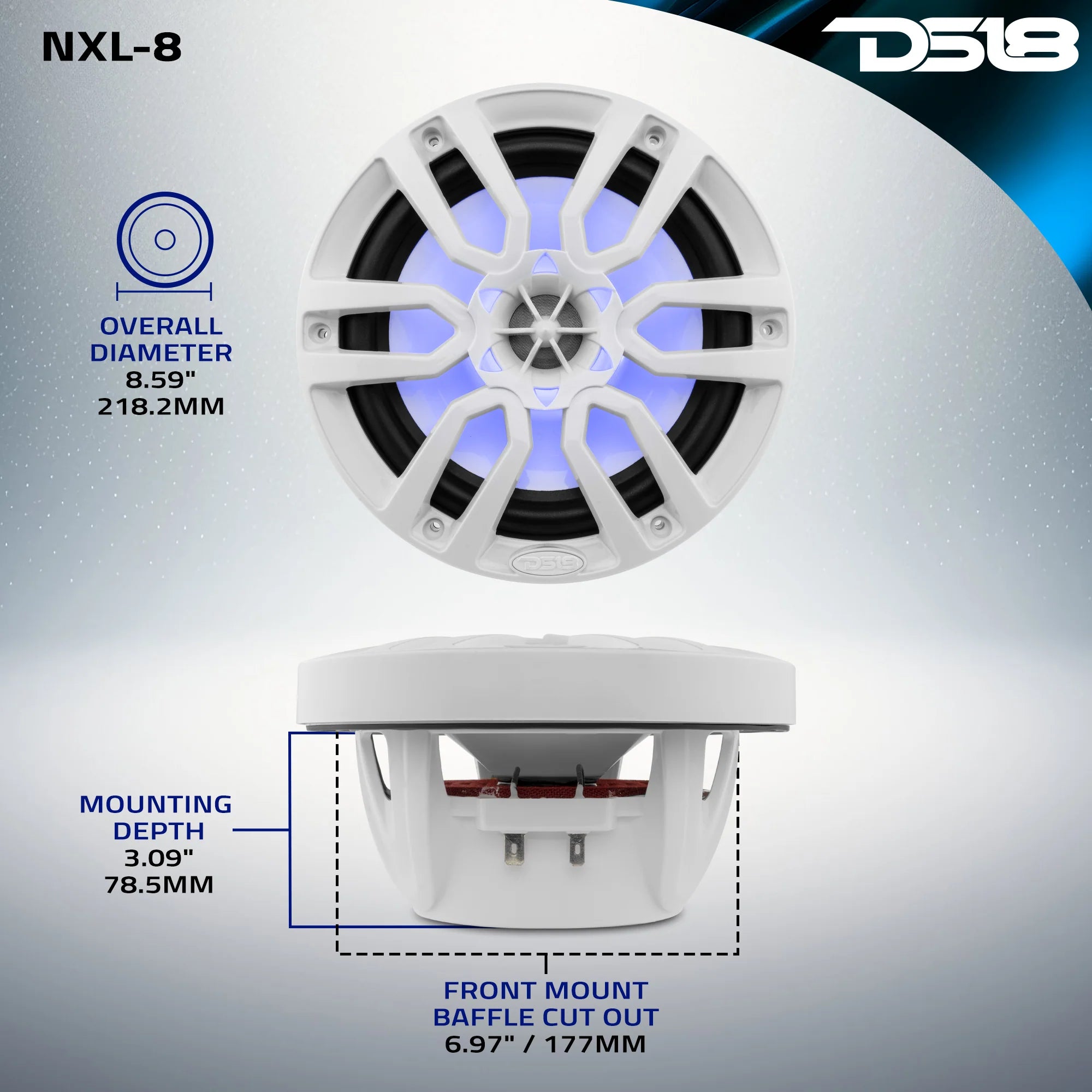 NXL-8

DS18

OVERALL DIAMETER
8.59"
218.2MM

DS18

MOUNTING DEPTH
3.09"
78.5MM

FRONT MOUNT BAFFLE CUT OUT
6.97" / 177MM