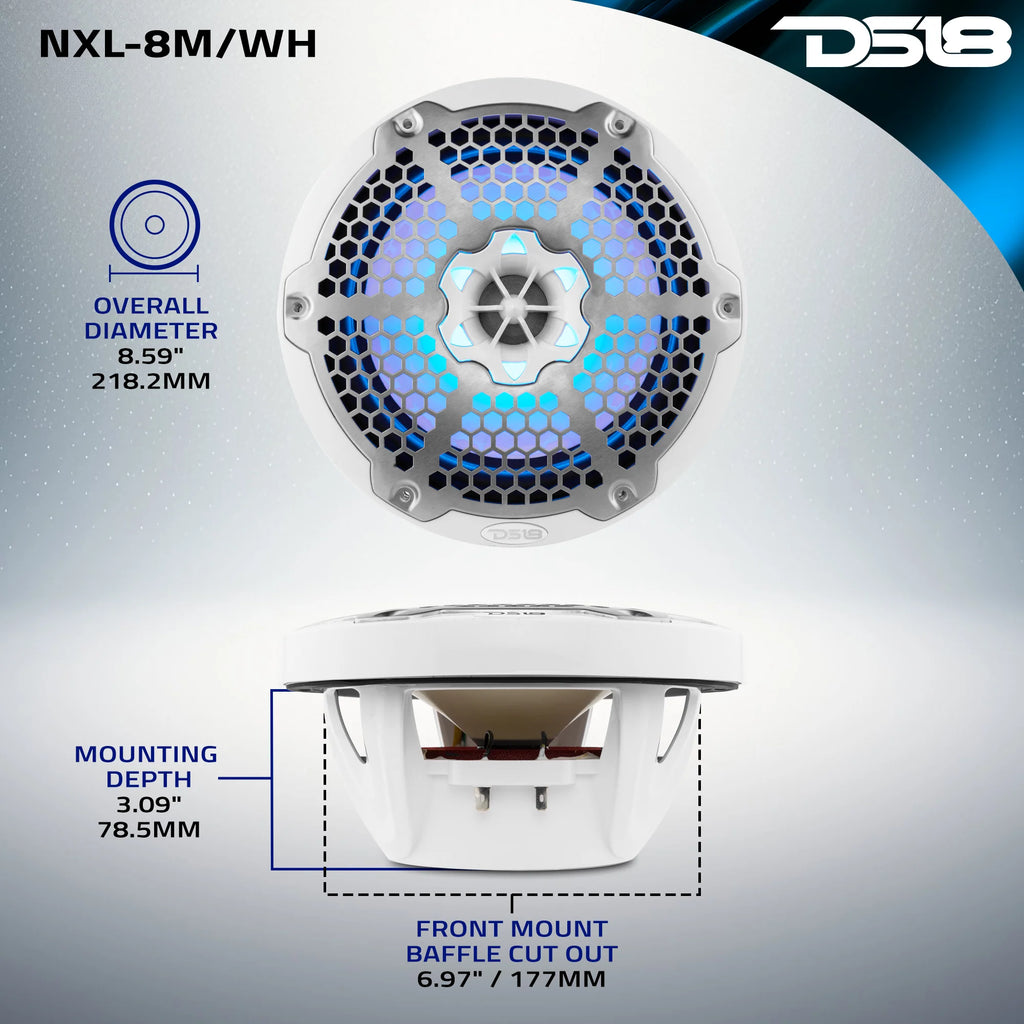 NXL-8M/WH

DS18

OVERALL DIAMETER
8.59"
218.2MM

DS18

DS18

MOUNTING DEPTH
3.09"
78.5MM

FRONT MOUNT BAFFLE CUT OUT
6.97" / 177MM